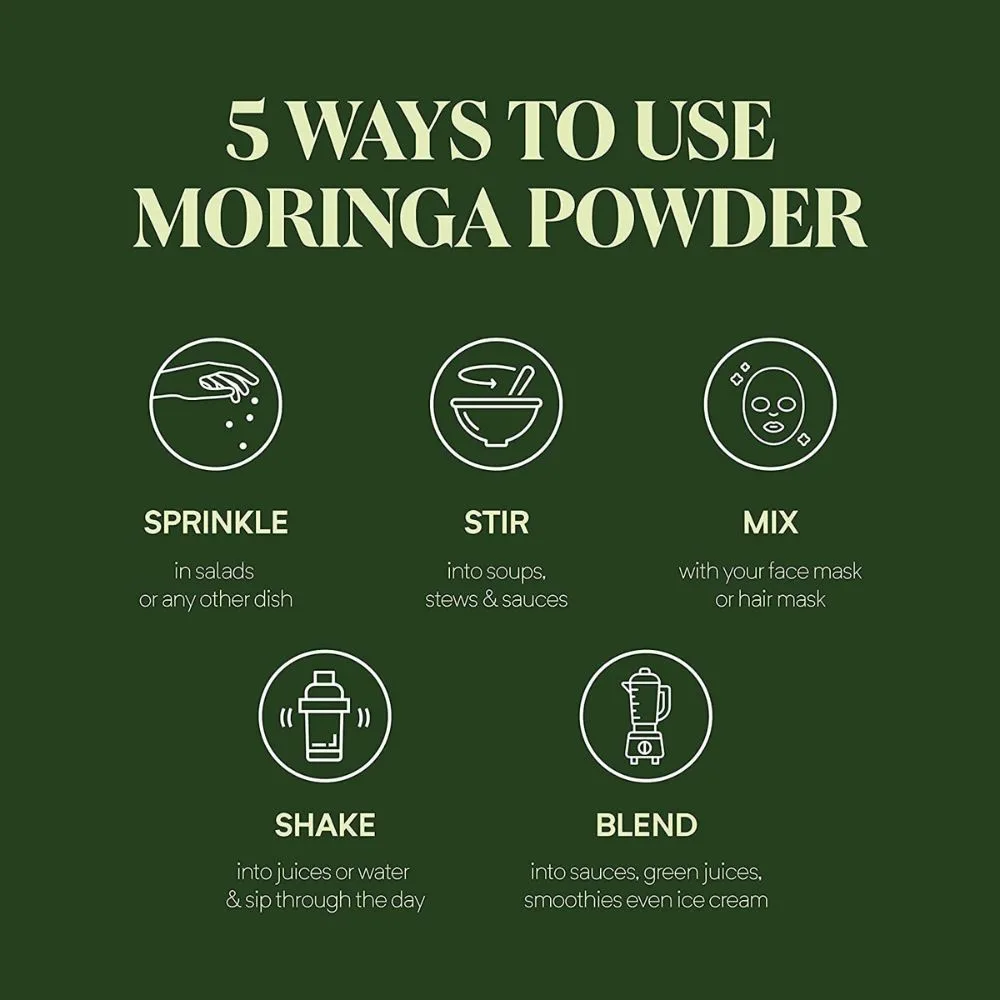 5 WAYS TO USE MORINGA POWDER

SPRINKLE

in salads or any other dish

STIR

into soups, stews & sauces

MIX

with your face mask or hair mask

SHAKE

into juices or water & sip through the day

BLEND

into sauces, green juices, smoothies even ice cream